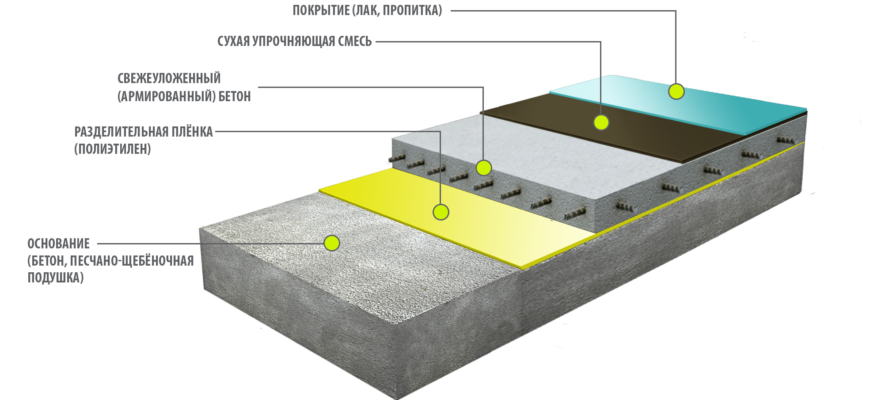 ПОКРЫТИЕ (ЛАК, ПРОПИТКА)

СУХАЯ УПРОЧНЯЮЩАЯ СМЕСЬ

СВЕЖЕУЛОЖЕННЫЙ (АРМИРОВАННЫЙ) БЕТОН

РАЗДЕЛИТЕЛЬНАЯ ПЛЁНКА (ПОЛИЭТИЛЕН)

ОСНОВАНИЕ (БЕТОН, ПЕСЧАНО-ЩЕБЁНОЧНАЯ ПОДУШКА)